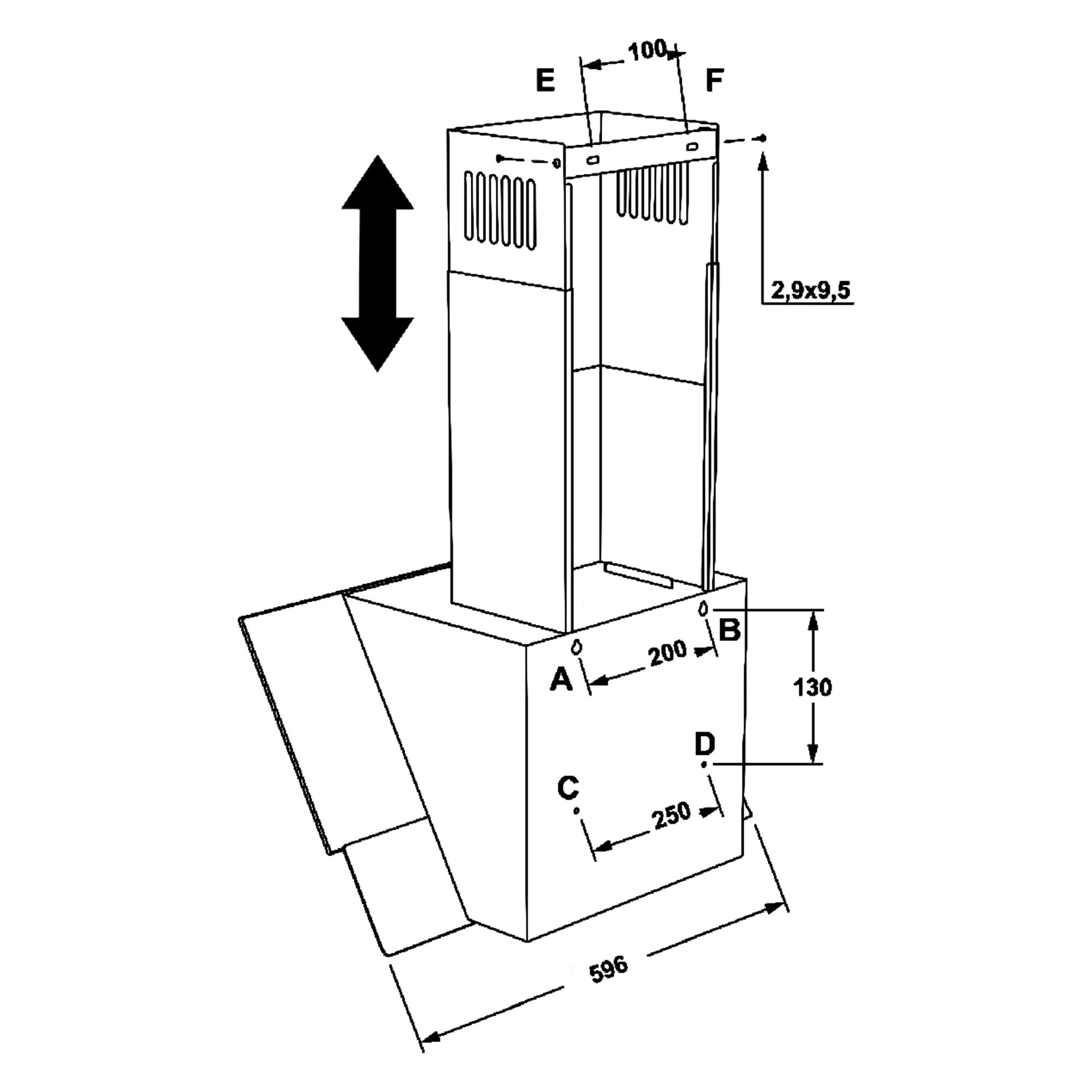 100
E
F
2,9x9,5
B
200
A
130
D
C
250
596